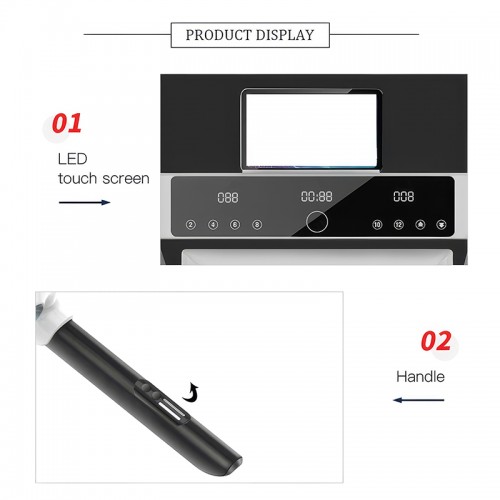 PRODUCT DISPLAY

01

LED
touch screen

088 00:88 008

2 4 6 8 10 12

02

Handle